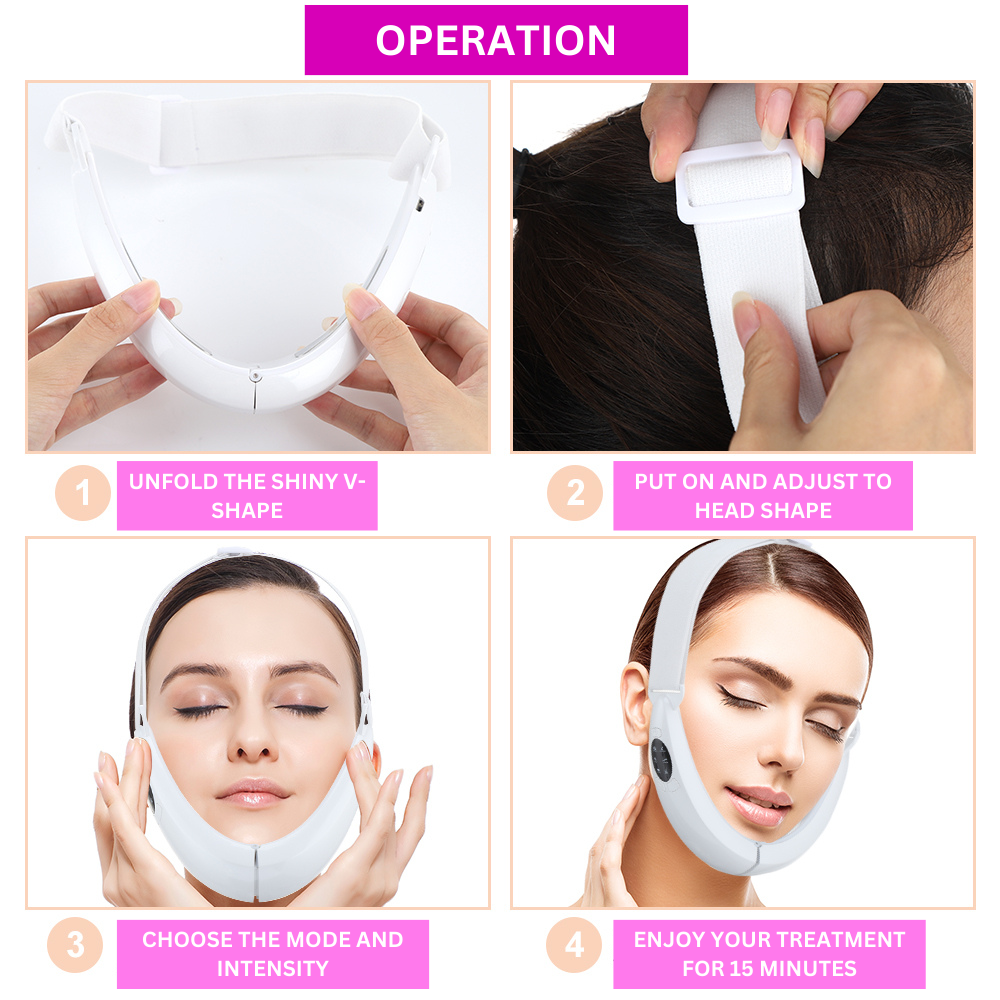 OPERATION

1 UNFOLD THE SHINY V-SHAPE

2 PUT ON AND ADJUST TO HEAD SHAPE

3 CHOOSE THE MODE AND INTENSITY

4 ENJOY YOUR TREATMENT FOR 15 MINUTES